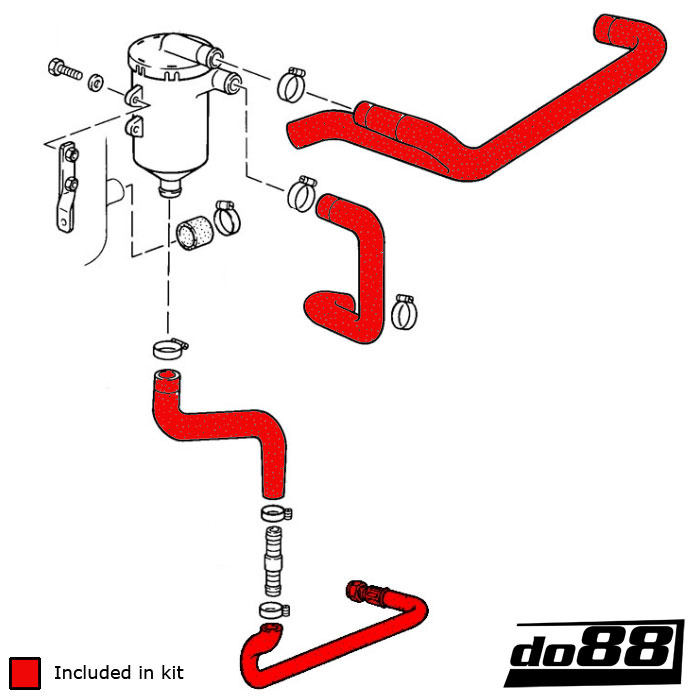 Included in kit

do88